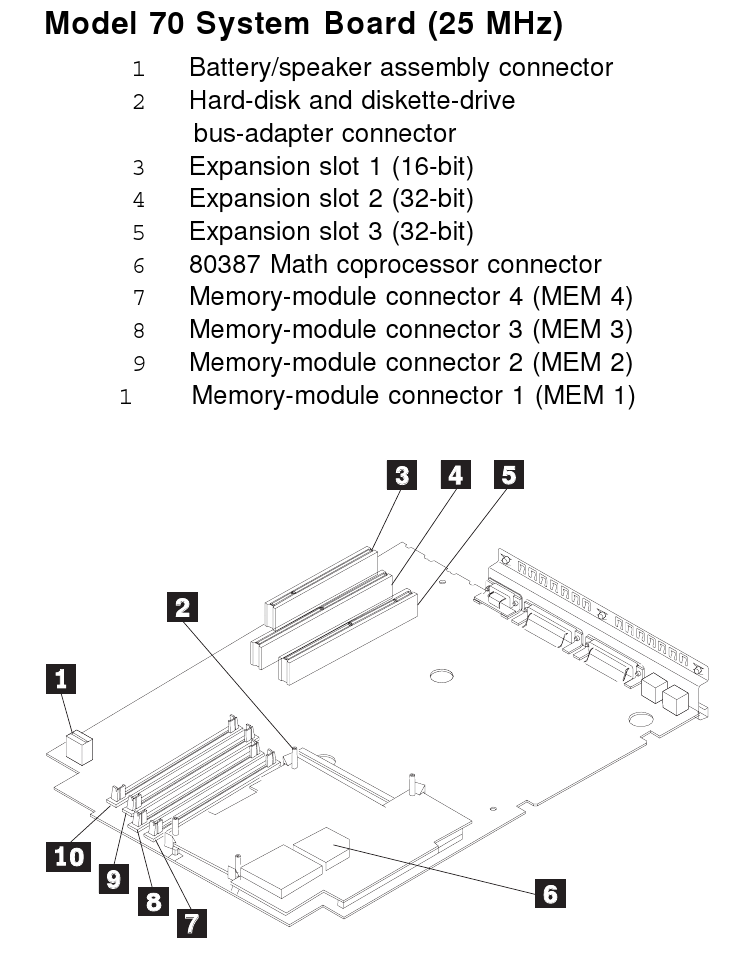 Model 70 System Board (25 MHz)

1 Battery/speaker assembly connector
2 Hard-disk and diskette-drive bus-adapter connector
3 Expansion slot 1 (16-bit)
4 Expansion slot 2 (32-bit)
5 Expansion slot 3 (32-bit)
6 80387 Math coprocessor connector
7 Memory-module connector 4 (MEM 4)
8 Memory-module connector 3 (MEM 3)
9 Memory-module connector 2 (MEM 2)
1 Memory-module connector 1 (MEM 1)

3
4
5
2
1
10
9
8
7
6