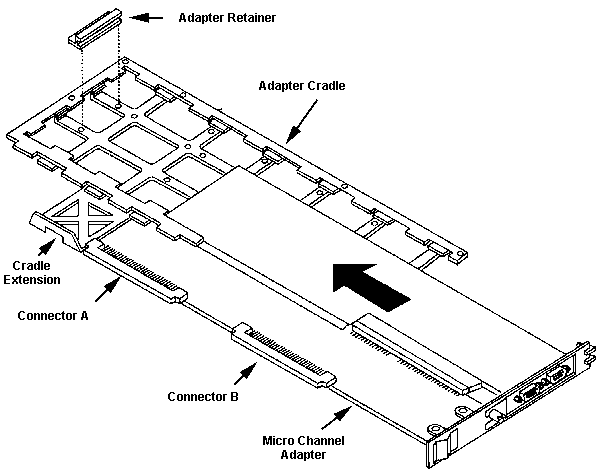 Adapter Retainer

Adapter Cradle

Cradle Extension

Connector A

Connector B

Micro Channel Adapter