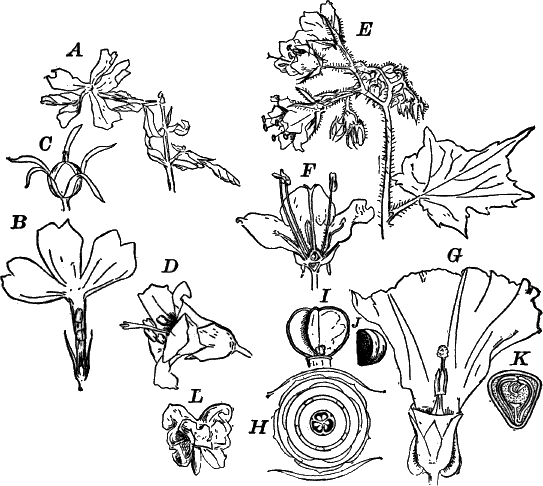 A
E
C
F
B
D
G
I
J
K
L
H