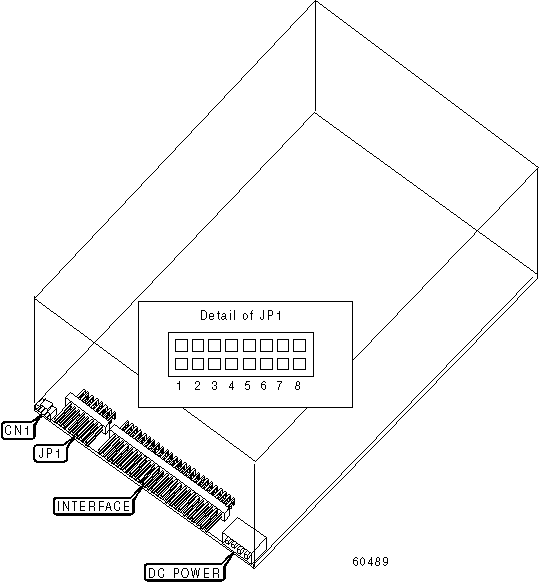 Detail of JP1

1 2 3 4 5 6 7 8

CN1

JP1

INTERFACE

DC POWER

60489