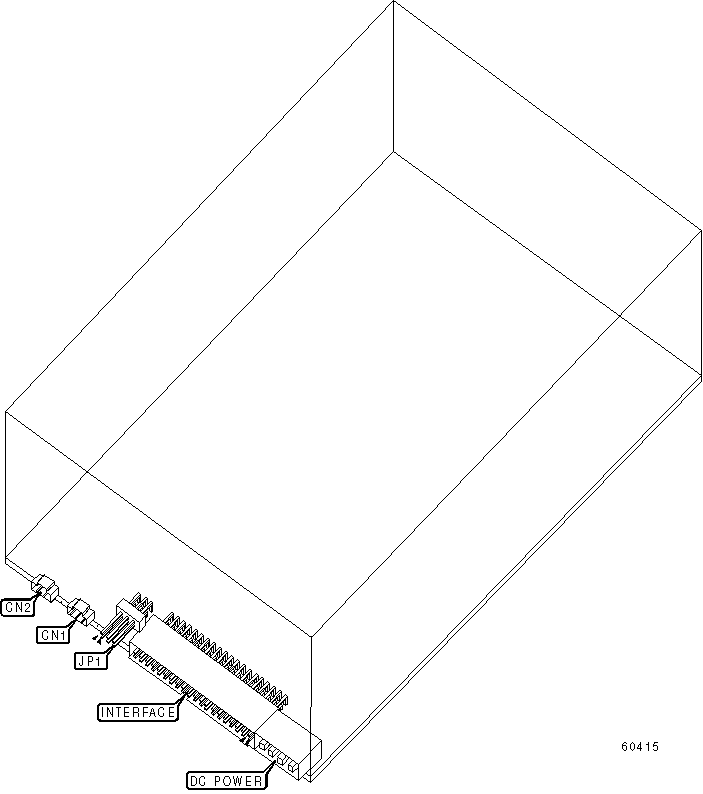 CN2
CN1
JP1
INTERFACE
DC POWER
60415