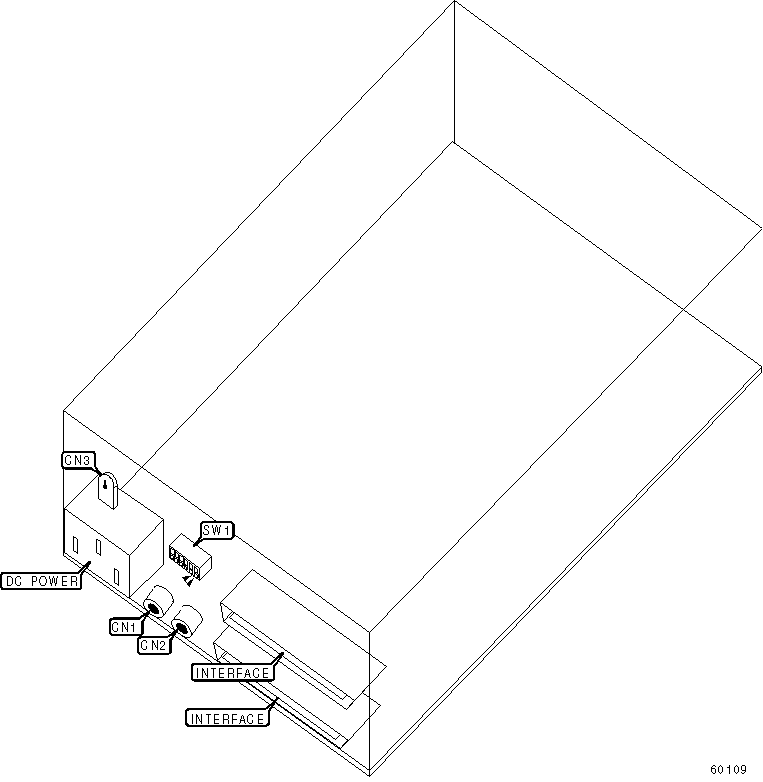 CN3
SW1
DC POWER
CN1
CN2
INTERFACE
INTERFACE
60109