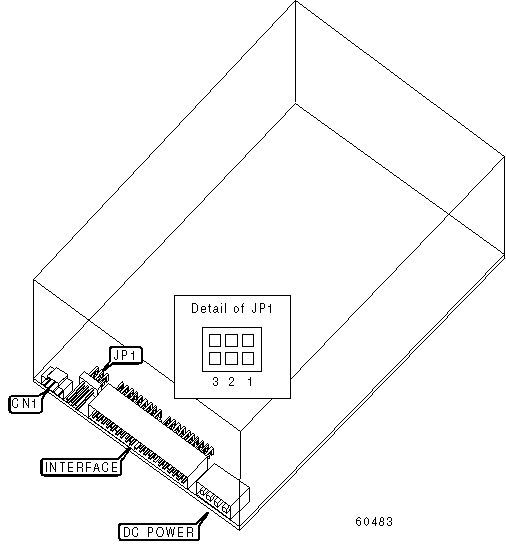 Detail of JP1

3 2 1

JP1

CN1

INTERFACE

DC POWER

60483