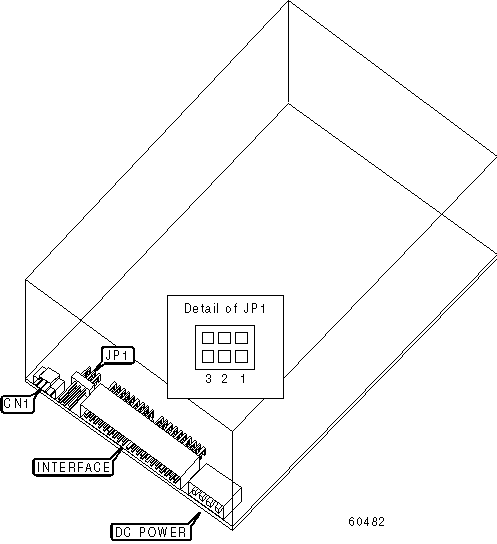 Detail of JP1

3 2 1

JP1

CN1

INTERFACE

DC POWER

60482