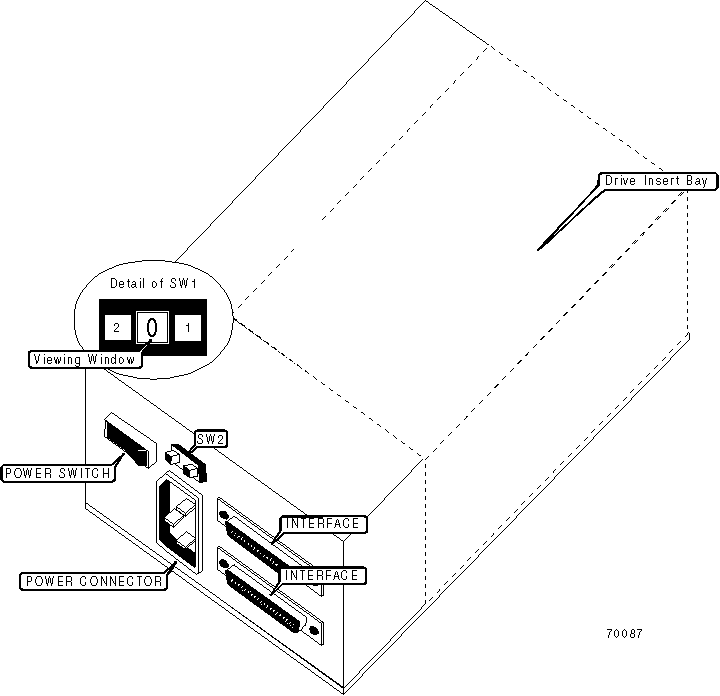 Drive Insert Bay

Detail of SW1

2

0

1

Viewing Window

SW2

POWER SWITCH

INTERFACE

INTERFACE

POWER CONNECTOR

70087