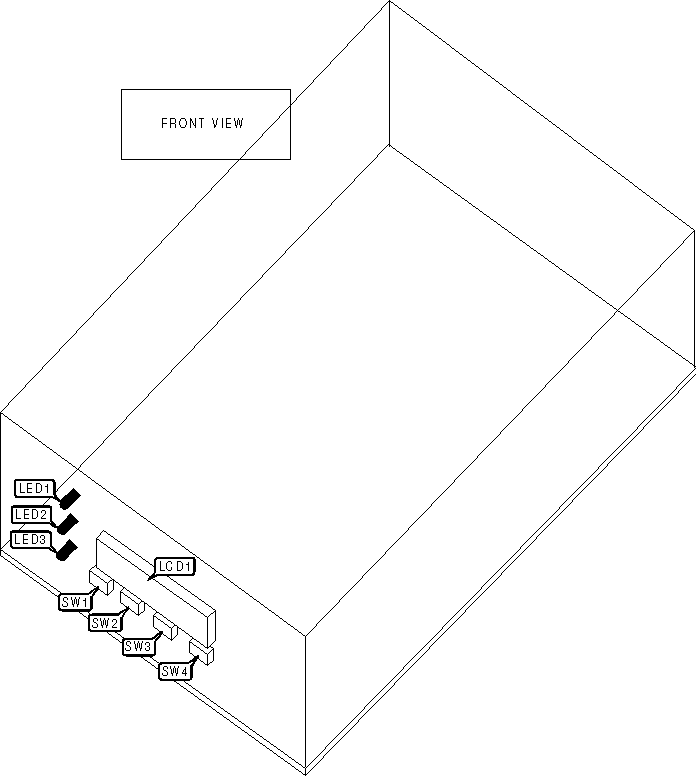 FRONT VIEW

LED1
LED2
LED3
LCD1
SW1
SW2
SW3
SW4